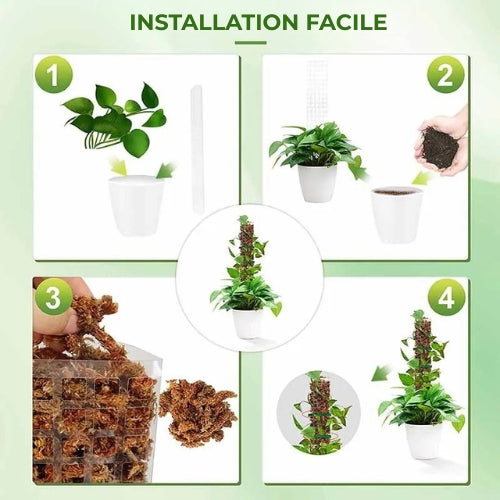 INSTALLATION FACILE

1

2

3

4